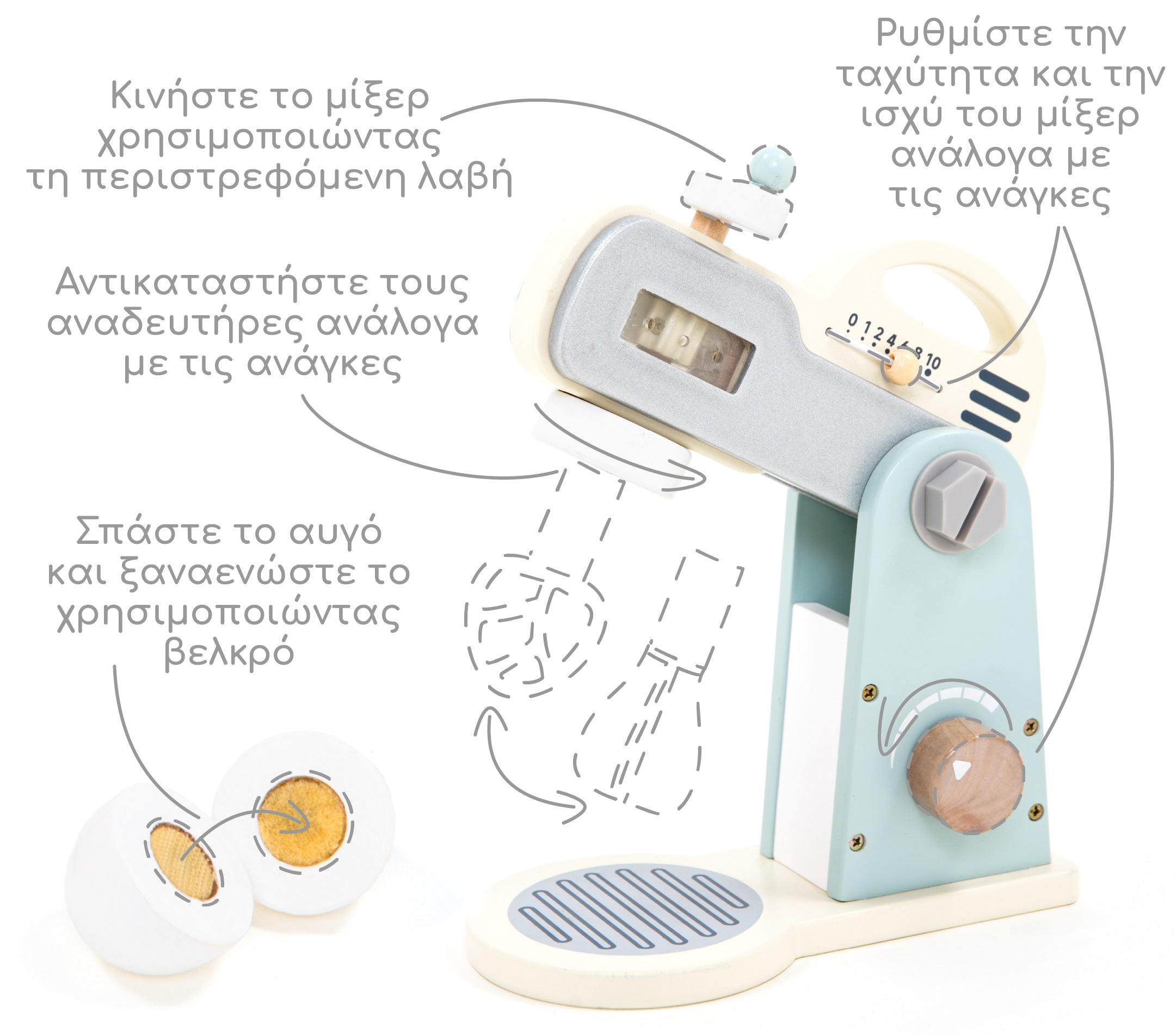 Κινήστε το μίξερ χρησιμοποιώντας τη περιστρεφόμενη λαβή

Ρυθμίστε την ταχύτητα και την ισχύ του μίξερ ανάλογα με τις ανάγκες

Αντικαταστήστε τους αναδευτήρες ανάλογα με τις ανάγκες

0 1 2 4 6 8 10

Σπάστε το αυγό και ξαναενώστε το χρησιμοποιώντας βελκρό