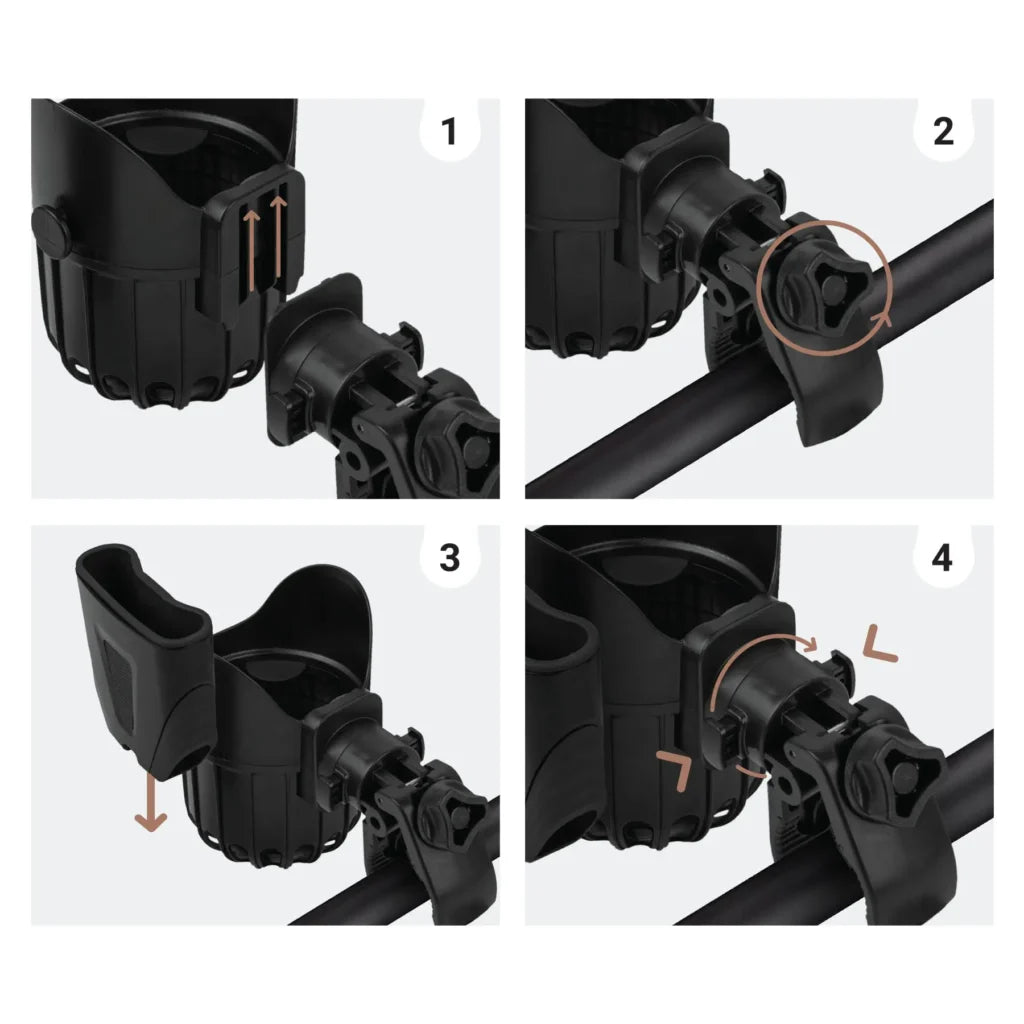 1

2

3

4